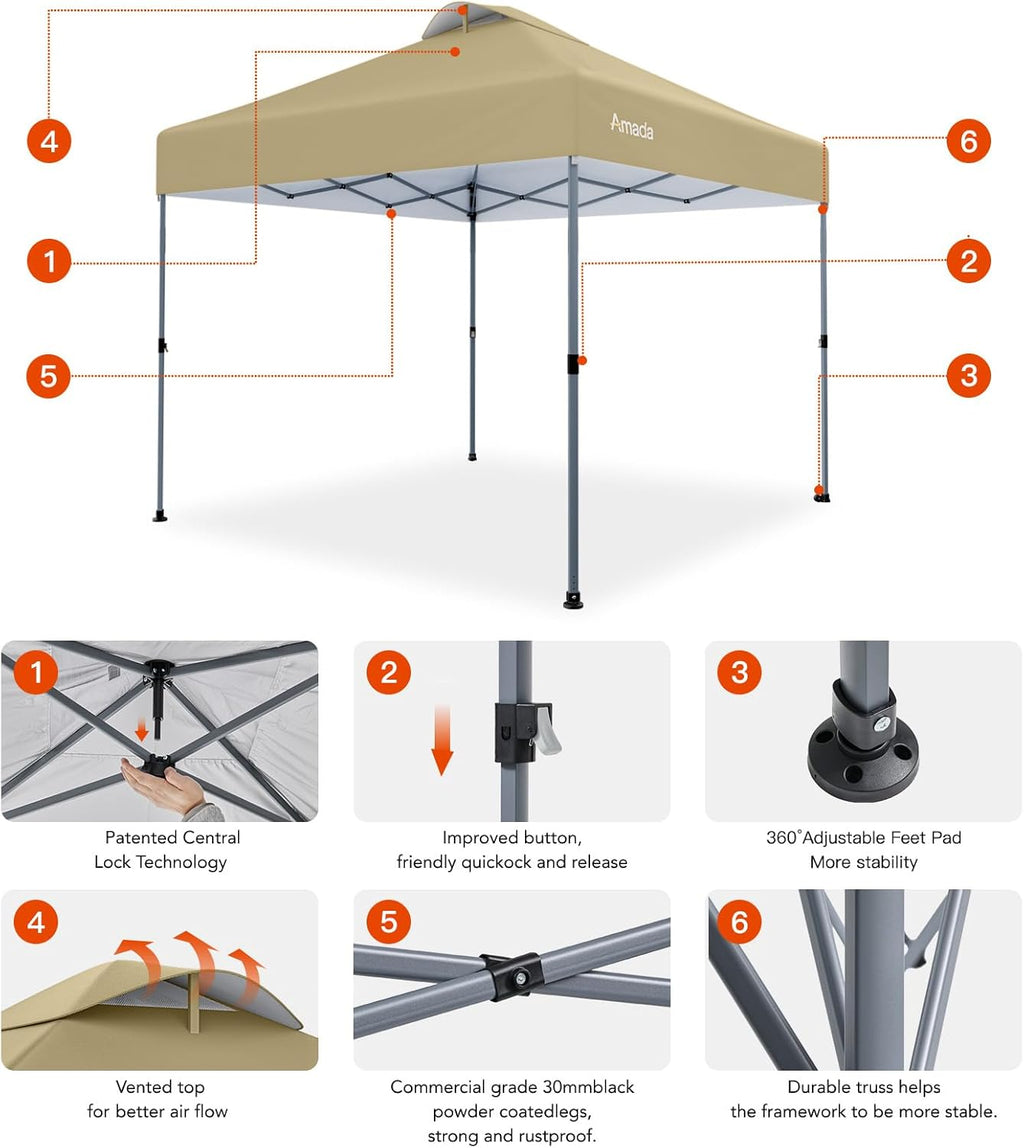 4

Amada

6

1

2

5

3

1

Patented Central Lock Technology

2

Improved button, friendly quickock and release

3

360°Adjustable Feet Pad More stability

4

Vented top for better air flow

5

Commercial grade 30mmblack powder coatedlegs, strong and rustproof.

6

Durable truss helps the framework to be more stable.